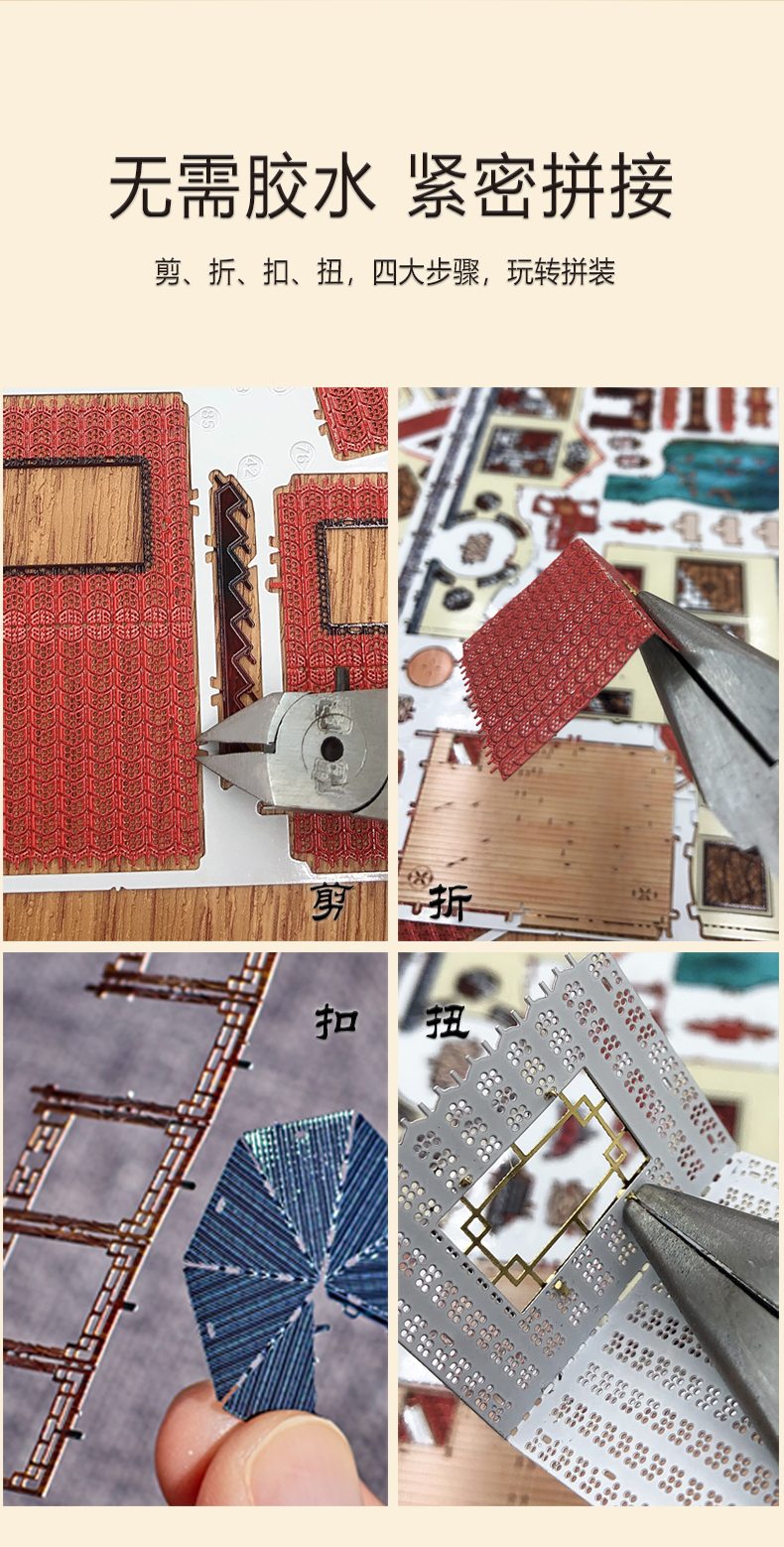 无需胶水 紧密拼接

剪、折、扣、扭，四大步骤，玩转拼装

85

42

76

剪

折

扣

扭