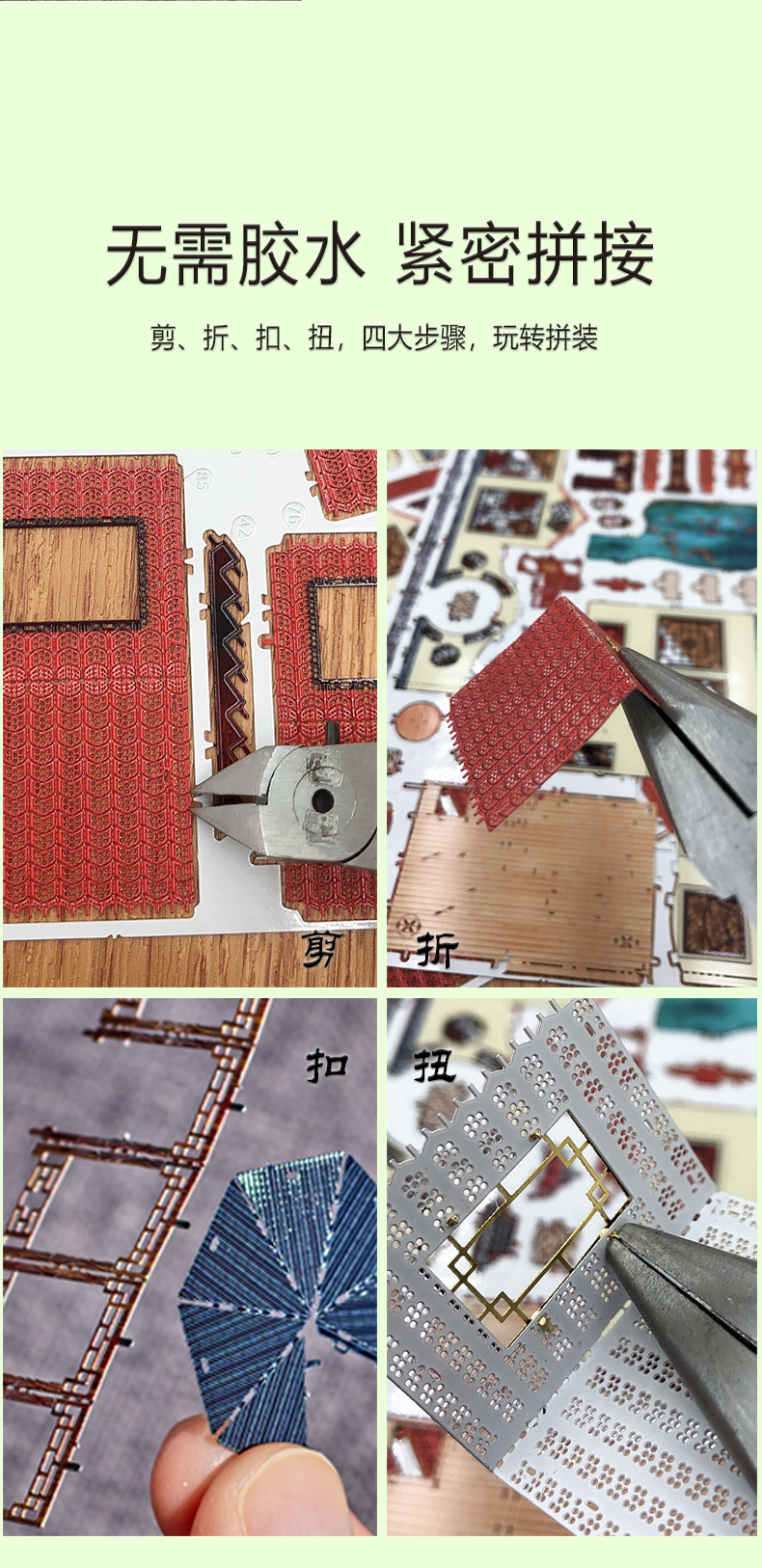 无需胶水 紧密拼接

剪、折、扣、扭，四大步骤，玩转拼装

85

42

76

剪

折

扣

扭